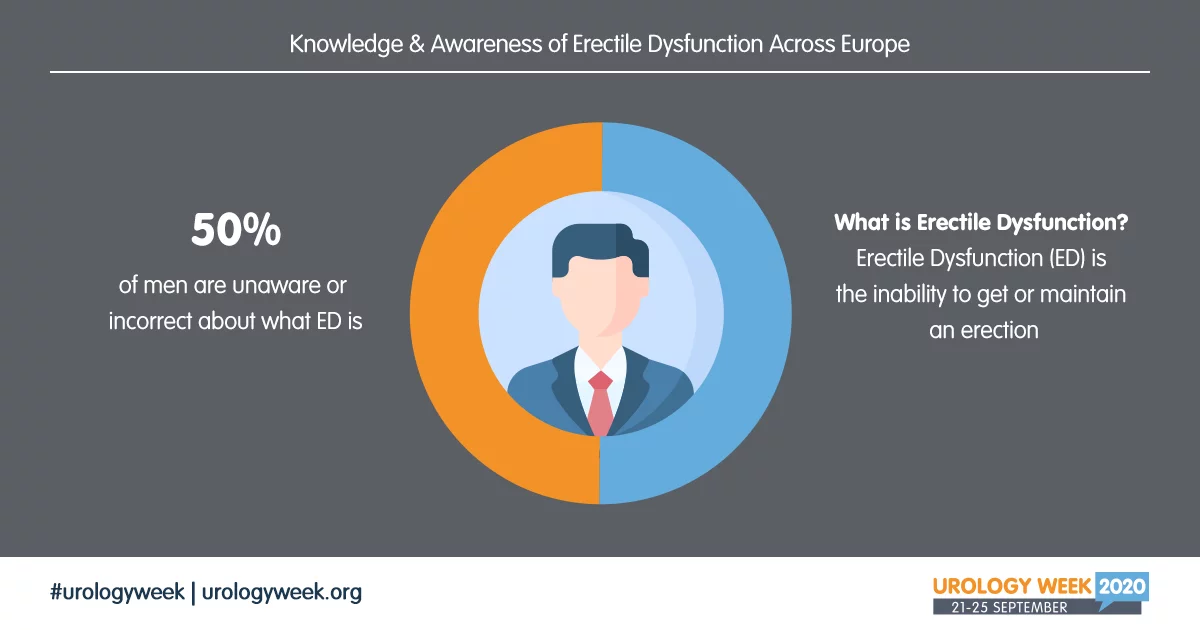 Knowledge & Awareness of Erectile Dysfunction Across Europe

50%
of men are unaware or incorrect about what ED is

What is Erectile Dysfunction?
Erectile Dysfunction (ED) is the inability to get or maintain an erection

#urologyweek | urologyweek.org

UROLOGY WEEK 2020
21-25 SEPTEMBER