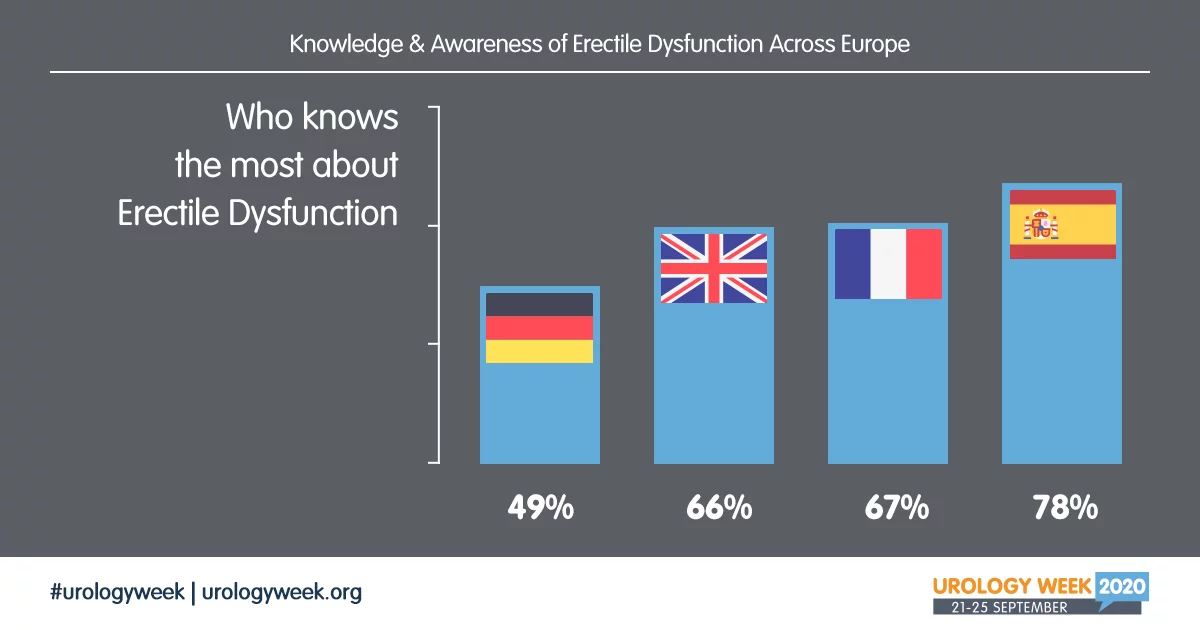 Knowledge & Awareness of Erectile Dysfunction Across Europe

Who knows the most about Erectile Dysfunction

49%

66%

67%

78%

#urologyweek | urologyweek.org

UROLOGY WEEK 2020
21-25 SEPTEMBER