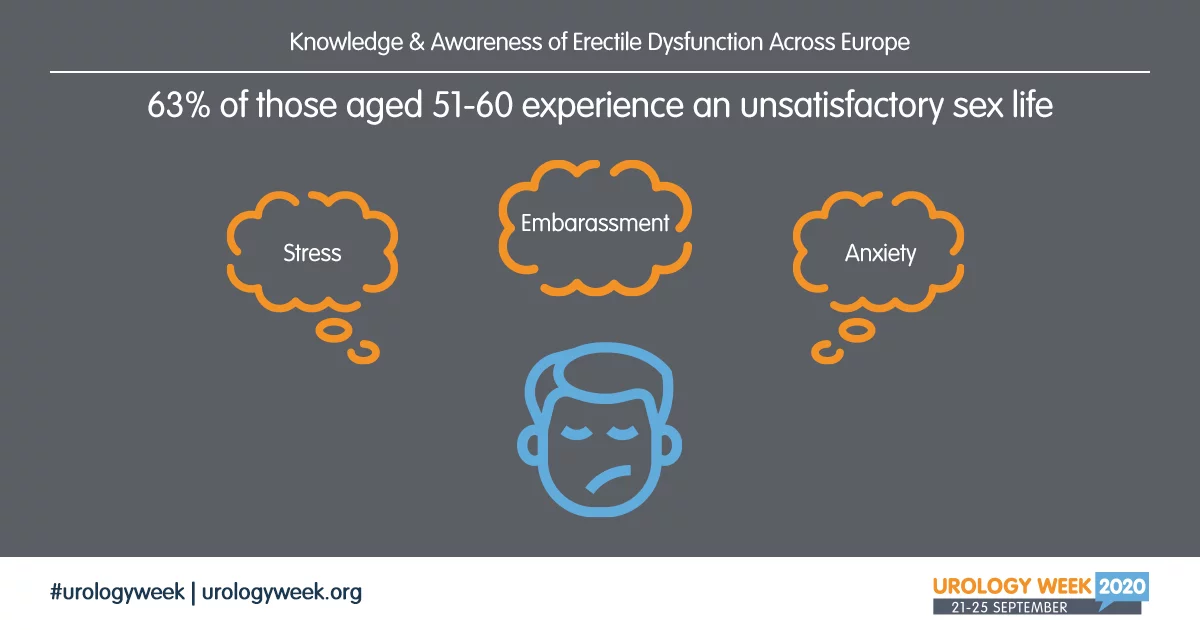 Knowledge & Awareness of Erectile Dysfunction Across Europe

63% of those aged 51-60 experience an unsatisfactory sex life

Stress

Embarassment

Anxiety

#urologyweek | urologyweek.org

UROLOGY WEEK 2020
21-25 SEPTEMBER